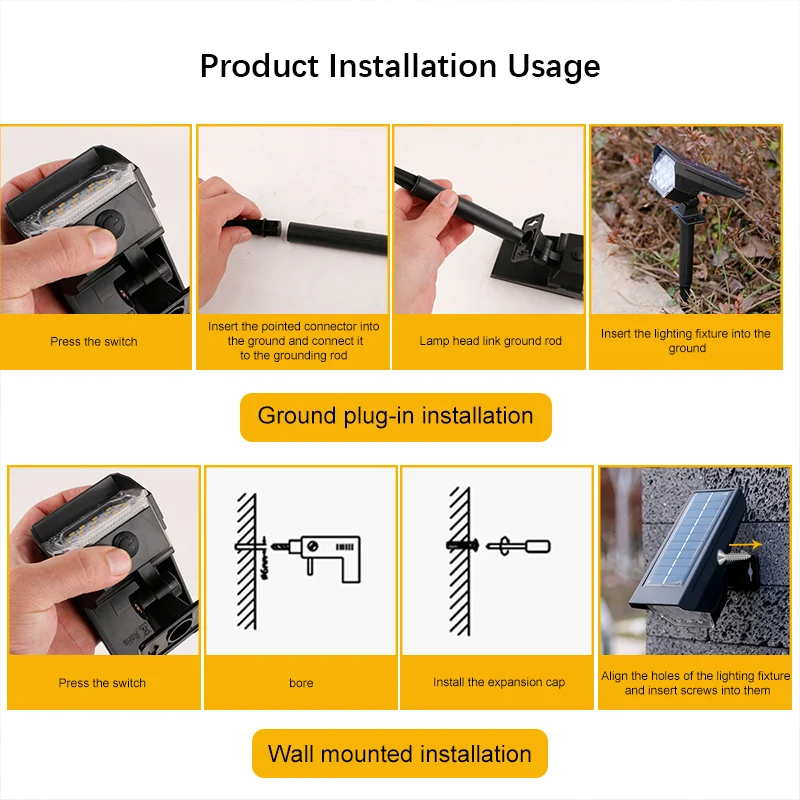 Product Installation Usage

Press the switch

Insert the pointed connector into the ground and connect it to the grounding rod

Lamp head link ground rod

Insert the lighting fixture into the ground

Ground plug-in installation

Press the switch

bore

Install the expansion cap

Align the holes of the lighting fixture and insert screws into them

Wall mounted installation