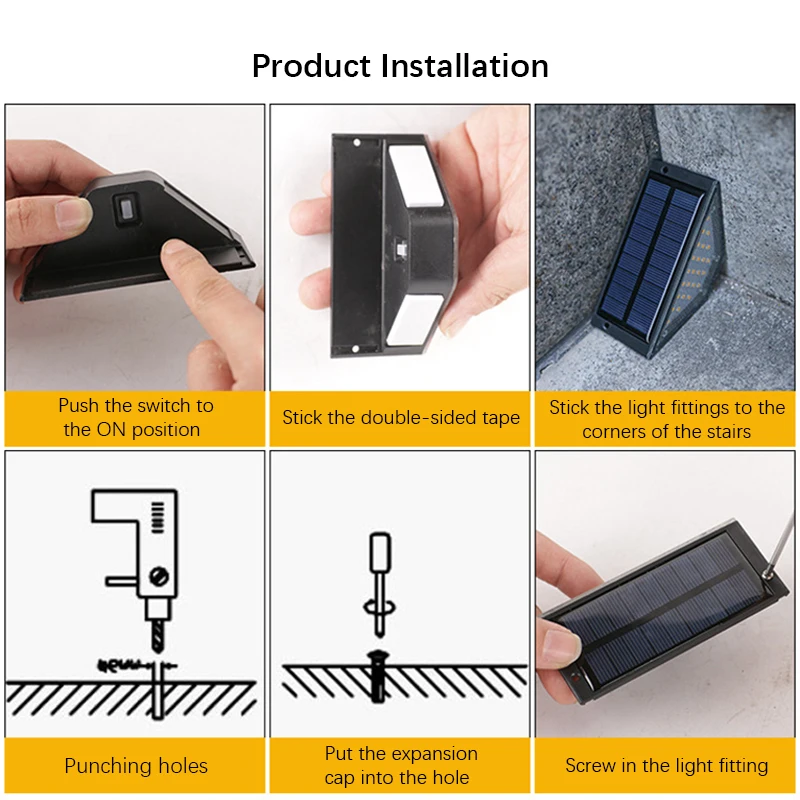 Product Installation

Push the switch to the ON position

Stick the double-sided tape

Stick the light fittings to the corners of the stairs

Punching holes

Put the expansion cap into the hole

Screw in the light fitting