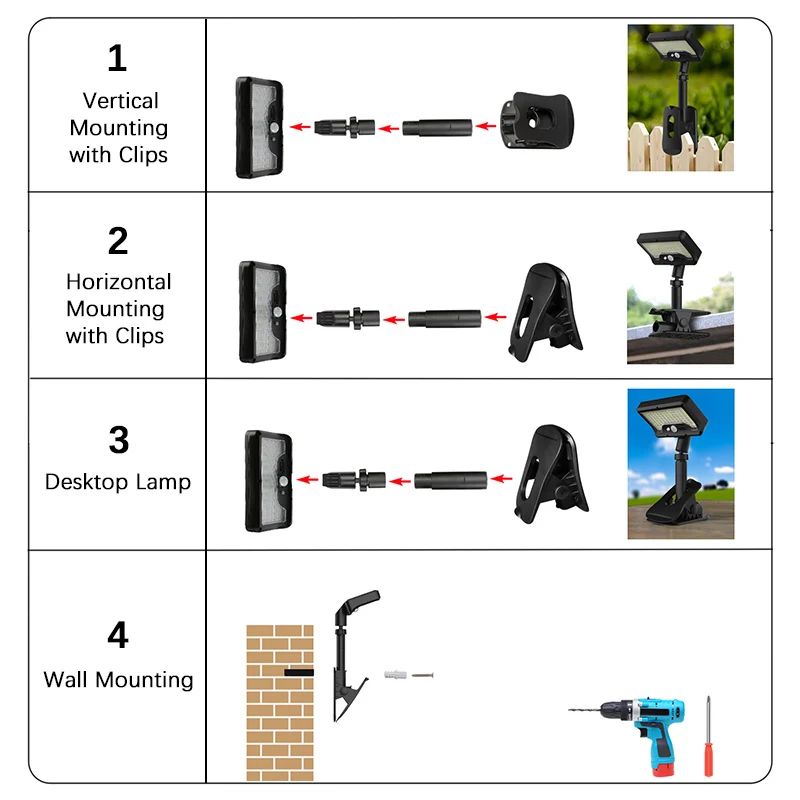 1
Vertical Mounting with Clips

2
Horizontal Mounting with Clips

3
Desktop Lamp

4
Wall Mounting